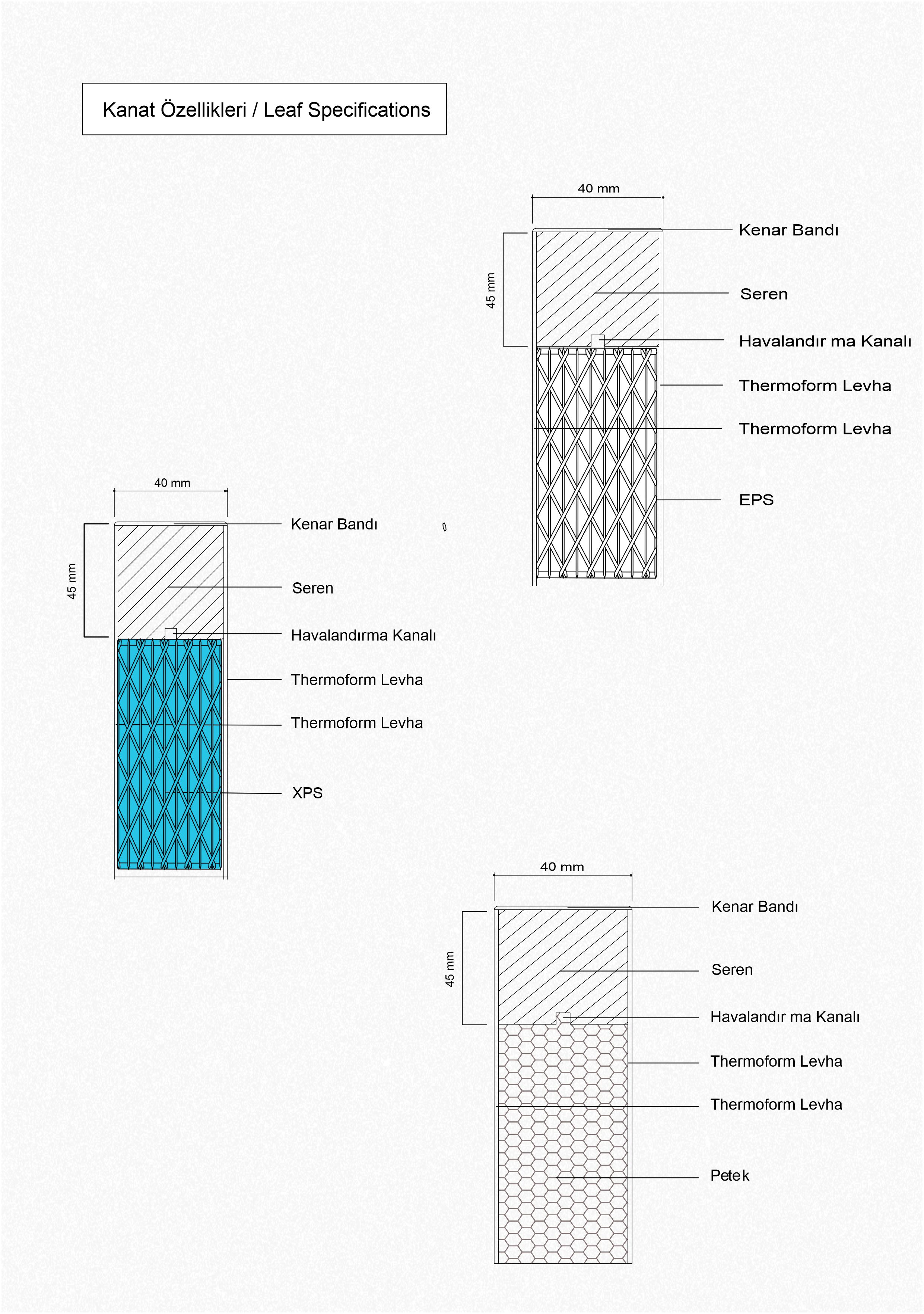 Kanat Özellikleri / Leaf Specifications

40 mm

45 mm

Kenar Bandı

Seren

Havalandır ma Kanalı

Thermoform Levha

Thermoform Levha

EPS

40 mm

45 mm

Kenar Bandı

Seren

Havalandırma Kanalı

Thermoform Levha

Thermoform Levha

XPS

40 mm

45 mm

Kenar Bandı

Seren

Havalandır ma Kanalı

Thermoform Levha

Thermoform Levha

Petek